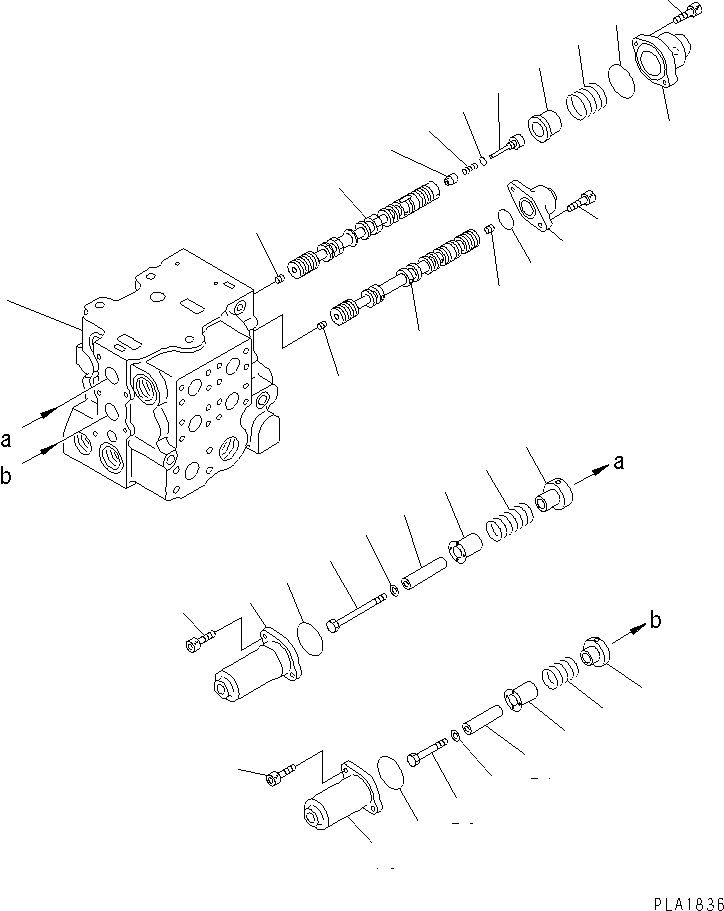 a
b
a
b
PLA1836