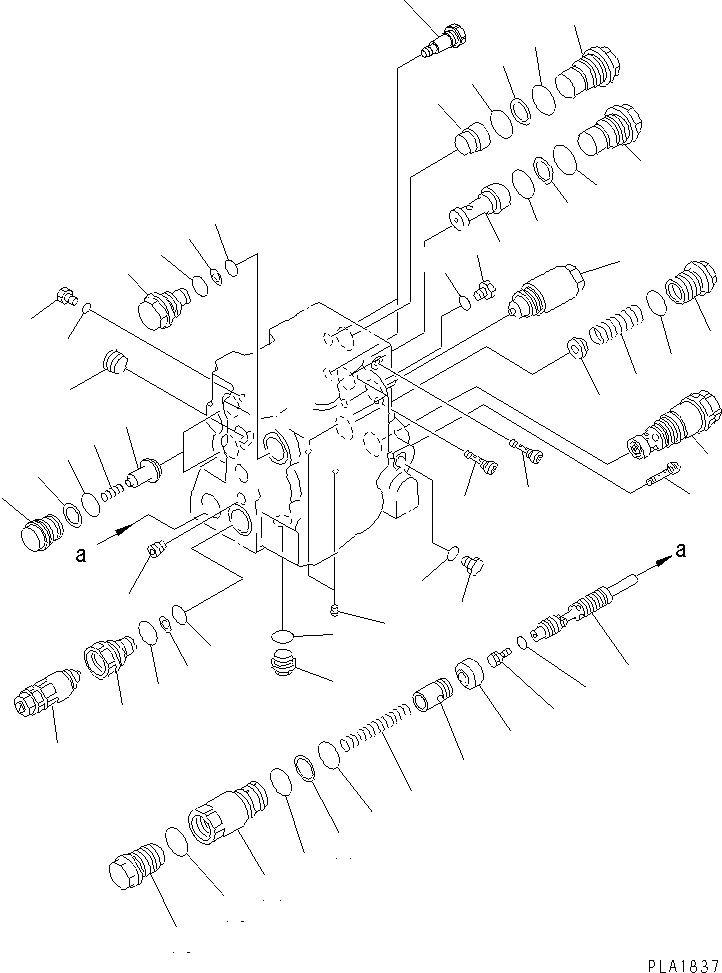 a

a

PLA1837