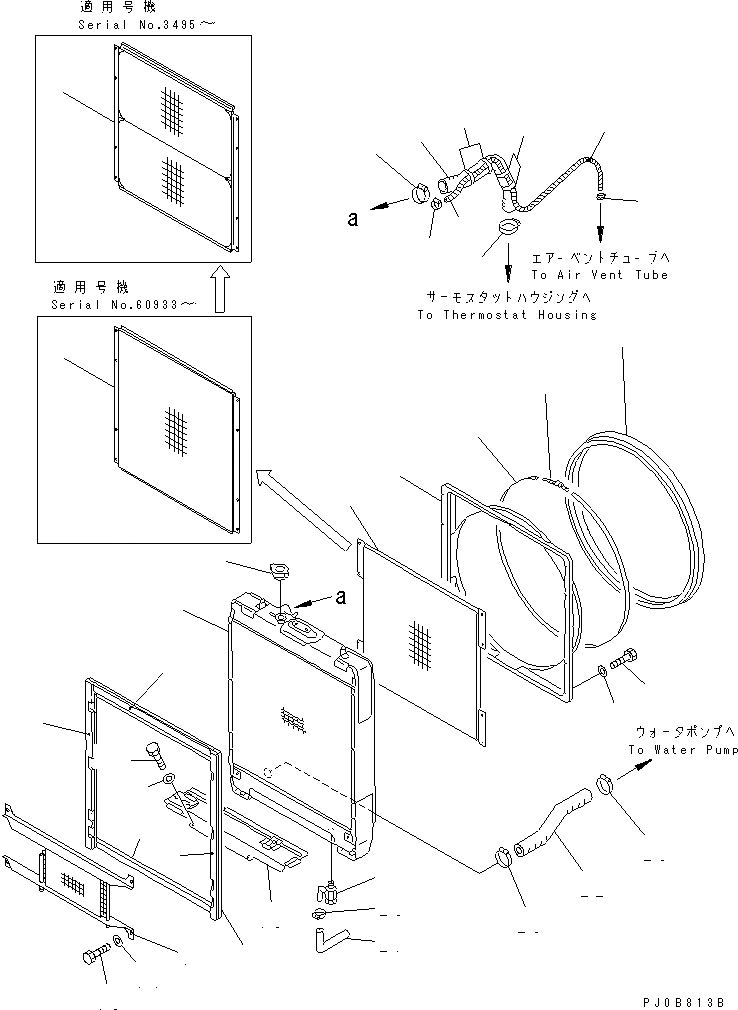 適用号機
Serial No.3495～

適用号機
Serial No.60933～

a

エアーベントチューブへ
To Air Vent Tube

サーモスタットハウジングへ
To Thermostat Housing

a

ウォータポンプへ
To Water Pump

PJ0B813B