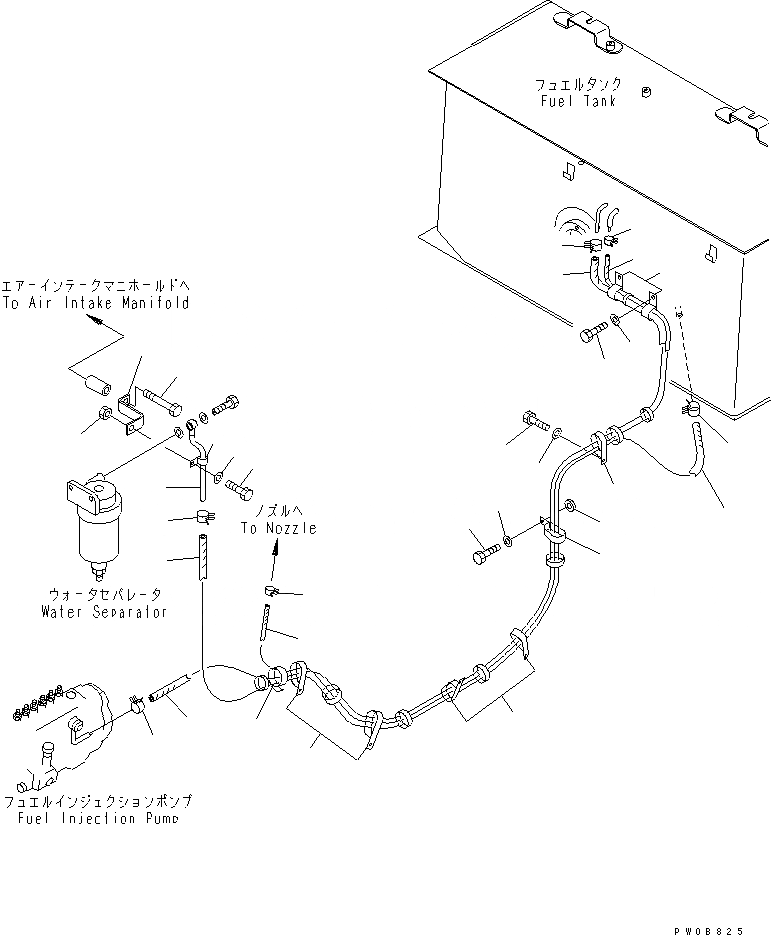 フュエルタンク
Fuel Tank

エアーインテークマニホールドへ
To Air Intake Manifold

ノズルへ
To Nozzle

ウォータセパレータ
Water Separator

フュエルインジェクションポンプ
Fuel Injection Pump

PW08825