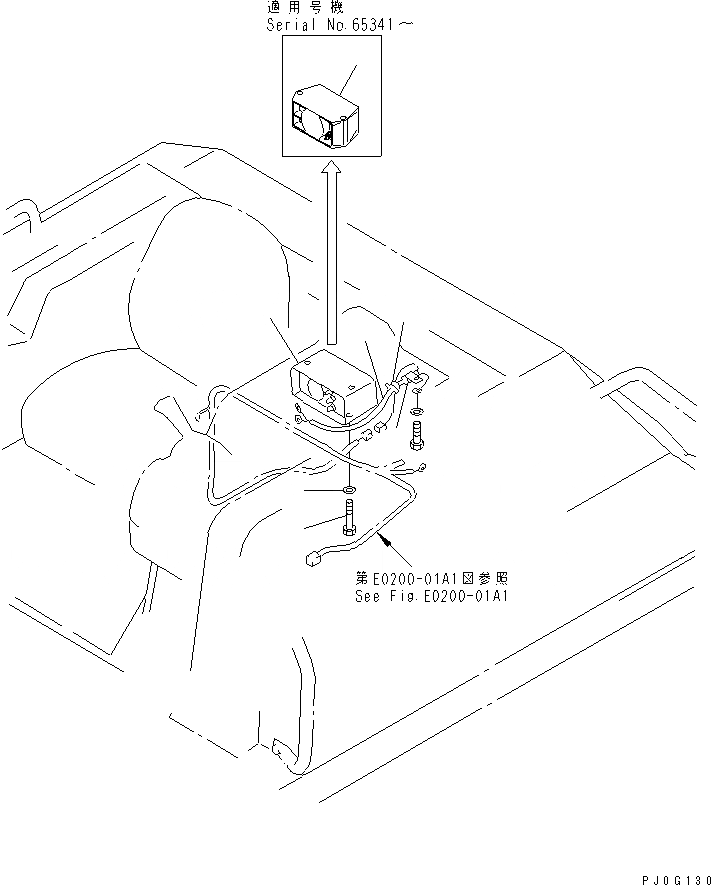 適用号機
Serial No.65341～

第E0200-01A1図参照
See Fig.E0200-01A1

PJ0G130