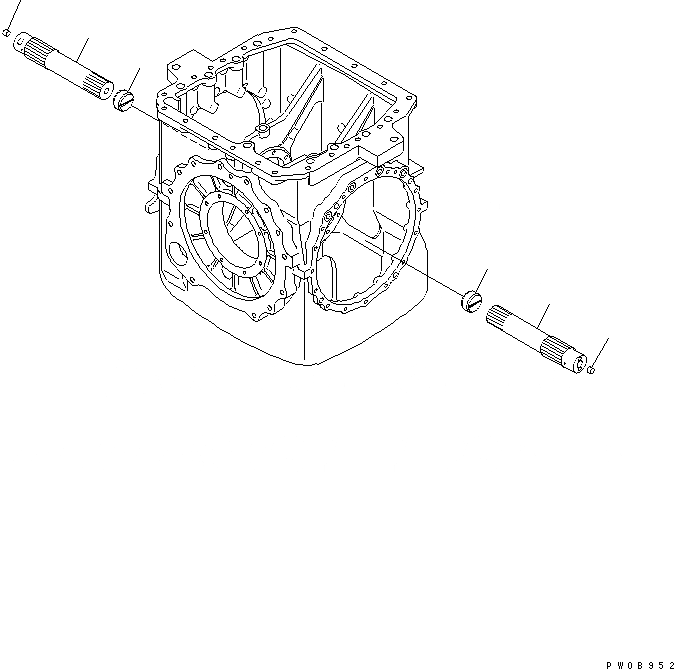 PW0B952