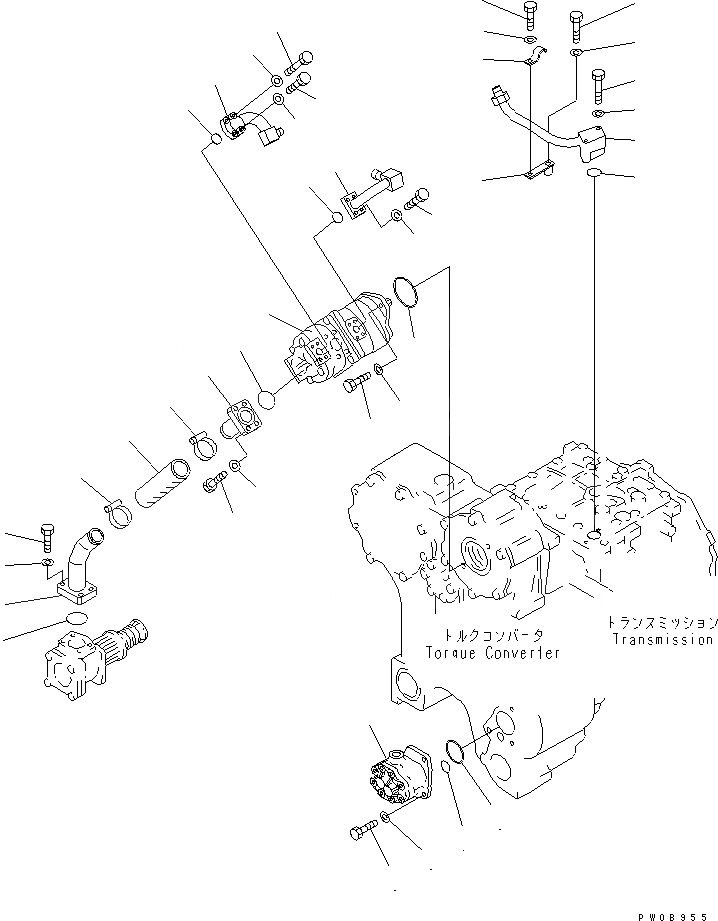 トルクコンバータ
Torque Converter

トランスミッション
Transmission

PW08955