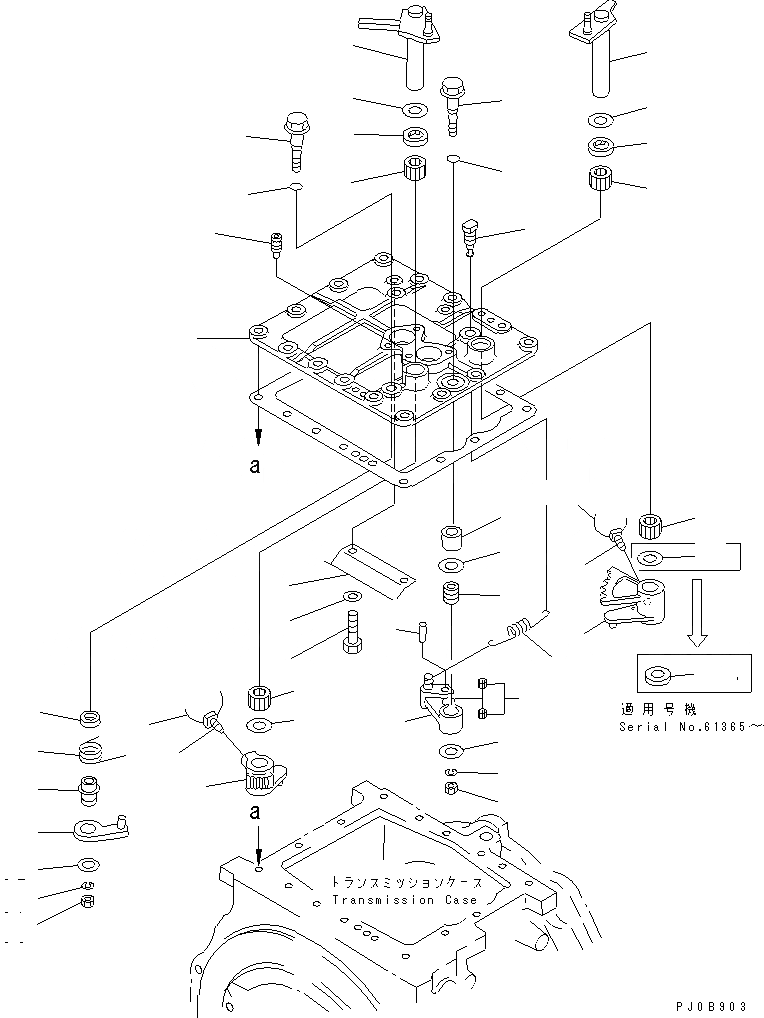 a

適用号機
Serial No.61365～

a

トランスミッションケース
Transmission Case

PJ0B903