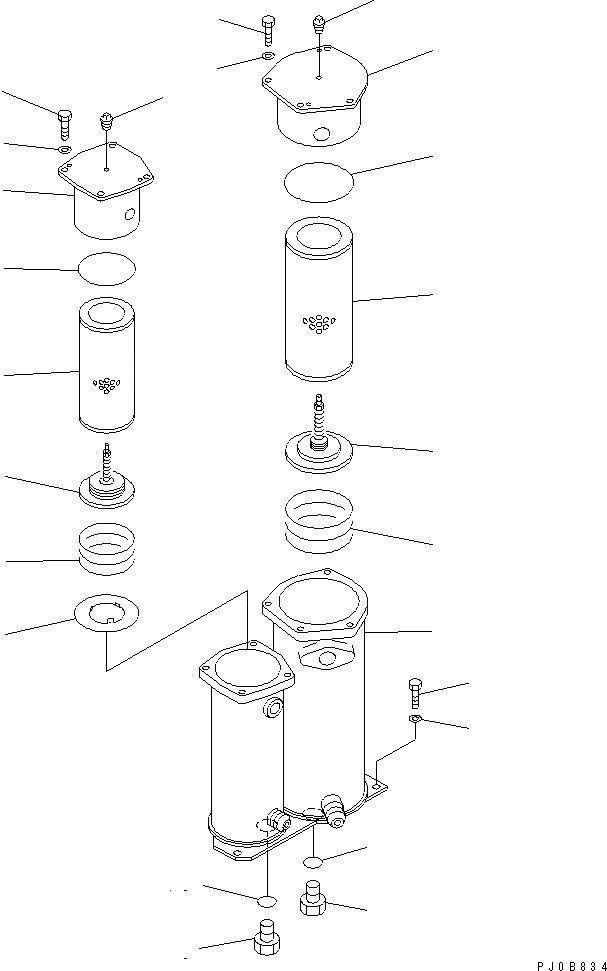 PJ0B834