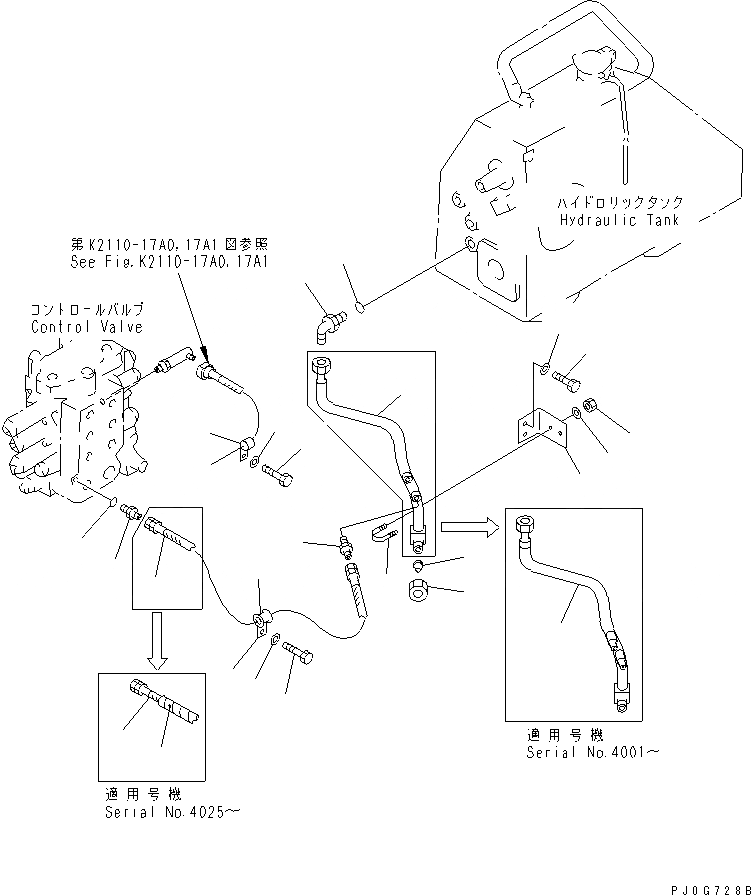 ハイドロリックタンク
Hydraulic Tank

第K2110-17A0,17A1図参照
See Fig.K2110-17A0,17A1

コントロールバルブ
Control Valve

適用号機
Serial No.4001～

適用号機
Serial No.4025～

PJ0G728B