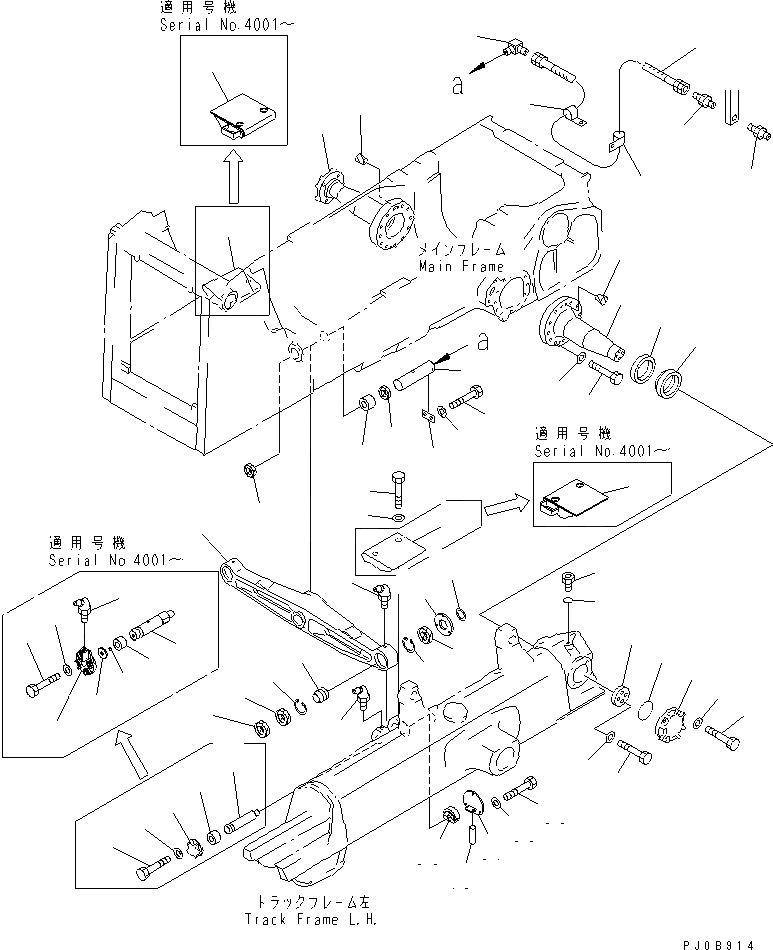 適用号機
Serial No.4001～

a

メインフレーム
Main Frame

a

適用号機
Serial No.4001～

適用号機
Serial No 4001～

トラックフレーム左
Track Frame L.H.

PJ0B914