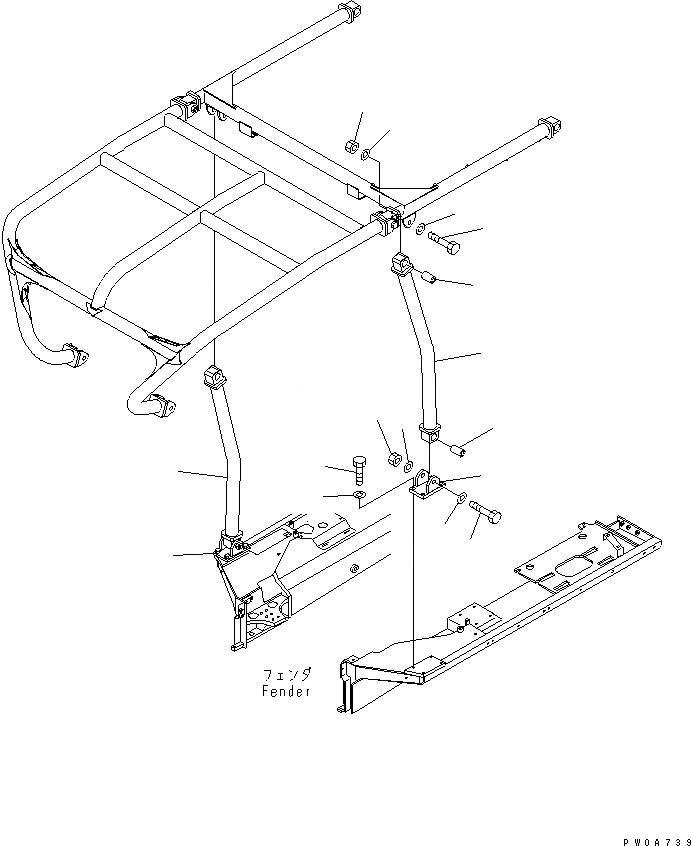 フェンダ
Fender

PW0A739