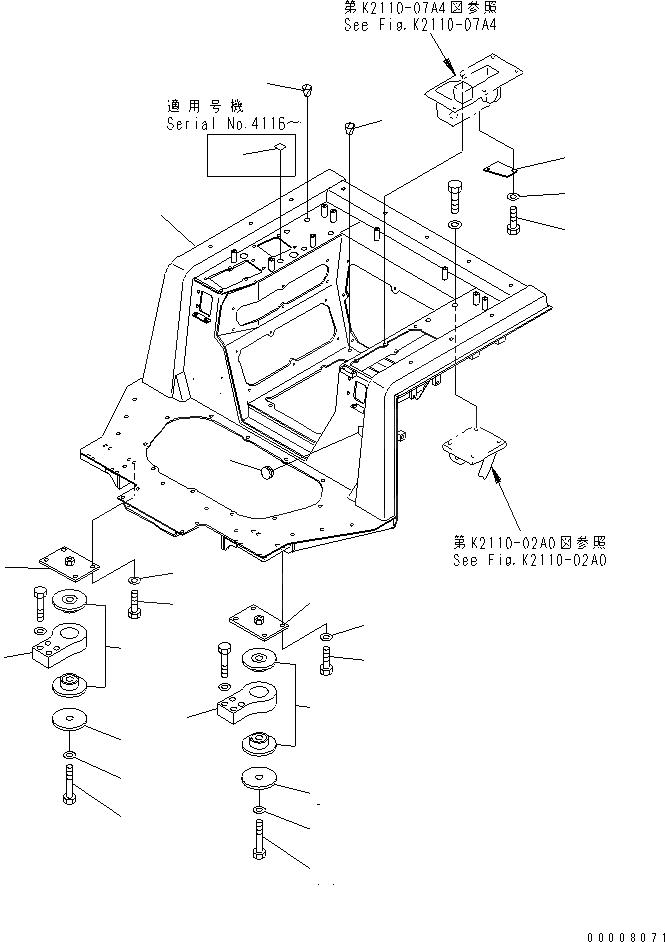 第K2110-07A4図参照
See Fig.K2110-07A4

適用号機
Serial No.4116~

第K2110-02A0図参照
See Fig.K2110-02A0

00008071