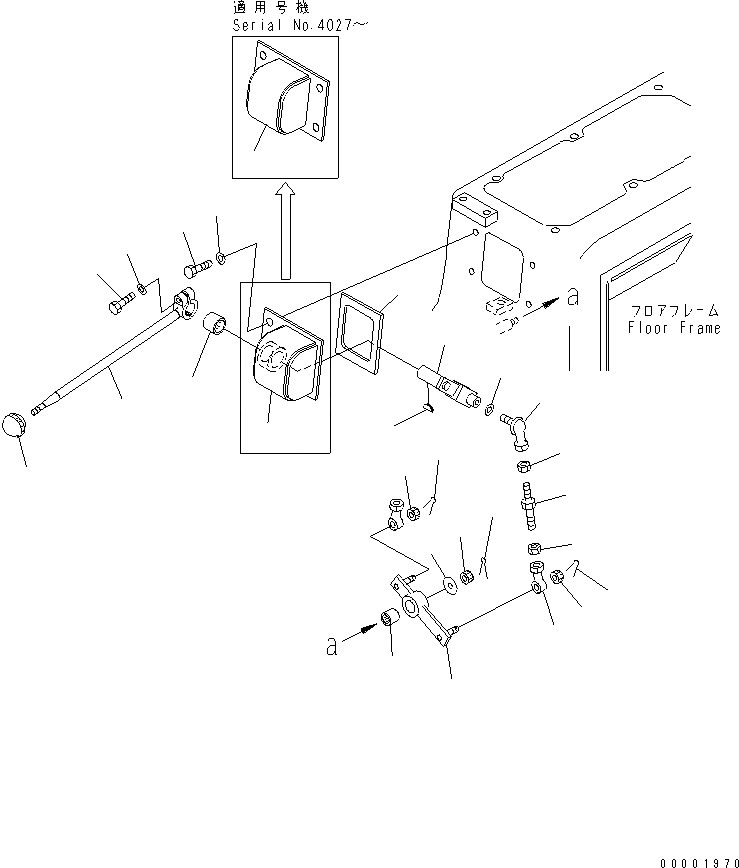 適用号機
Serial No.4027～

a

フロアフレーム
Floor Frame

a

00001970