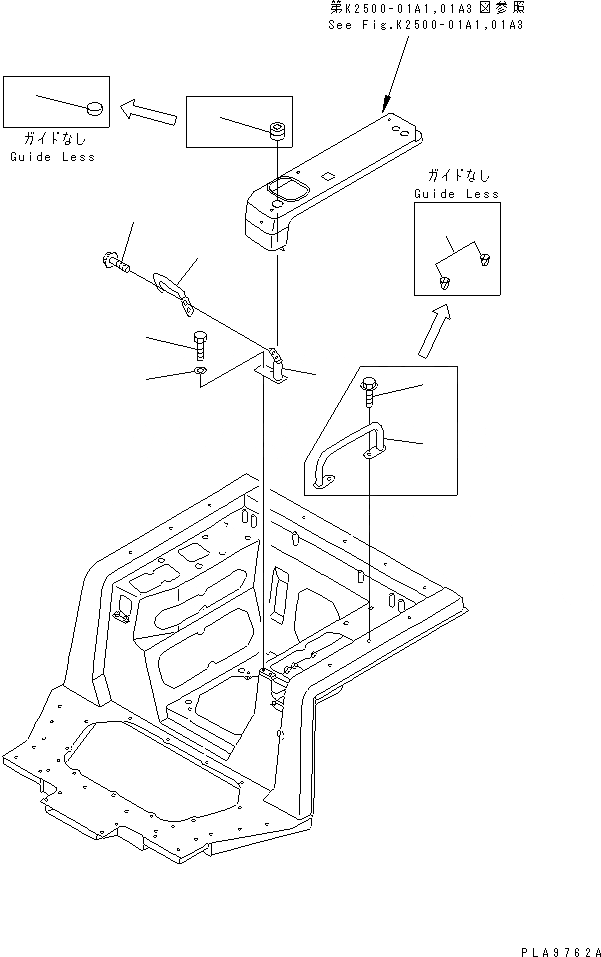 第K2500-01A1,01A3図参照
See Fig.K2500-01A1,01A3

ガイドなし
Guide Less

ガイドなし
Guide Less

PLA9762A