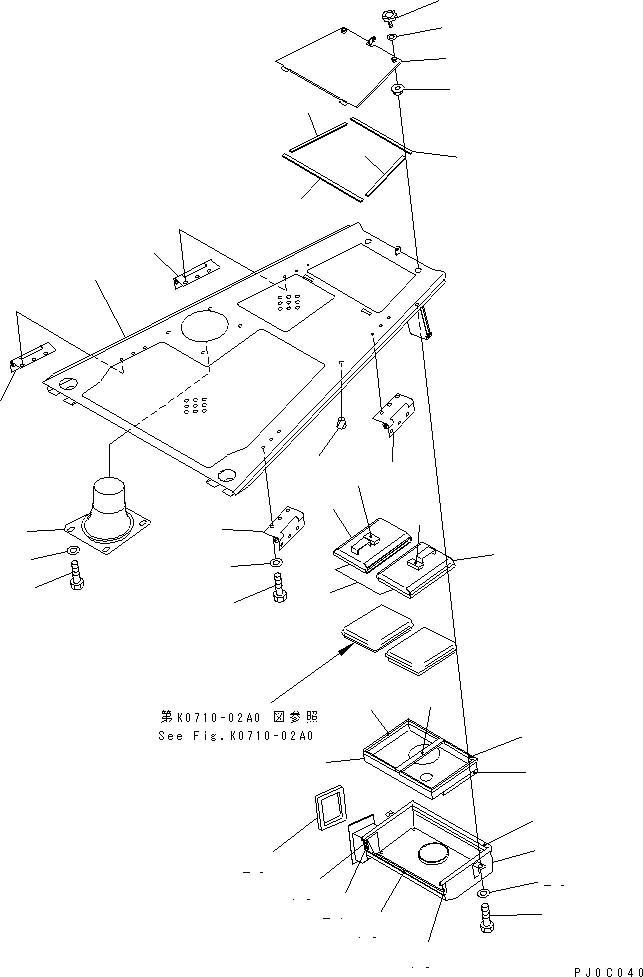 第K0710-02A0 図参照
See Fig.K0710-02A0

PJ0C040