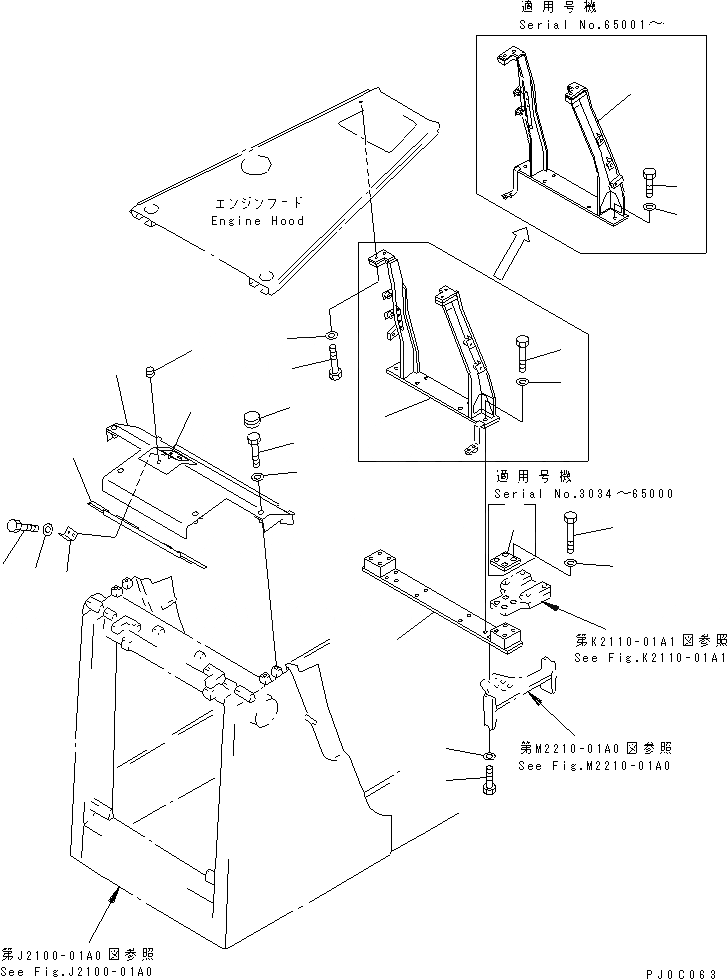 適用号機
Serial No.65001～

エンジンフード
Engine Hood

適用号機
Serial No.3034～65000

第K2110-01A1図参照
See Fig.K2110-01A1

第M2210-01A0図参照
See Fig.M2210-01A0

第J2100-01A0図参照
See Fig.J2100-01A0

PJ0C063