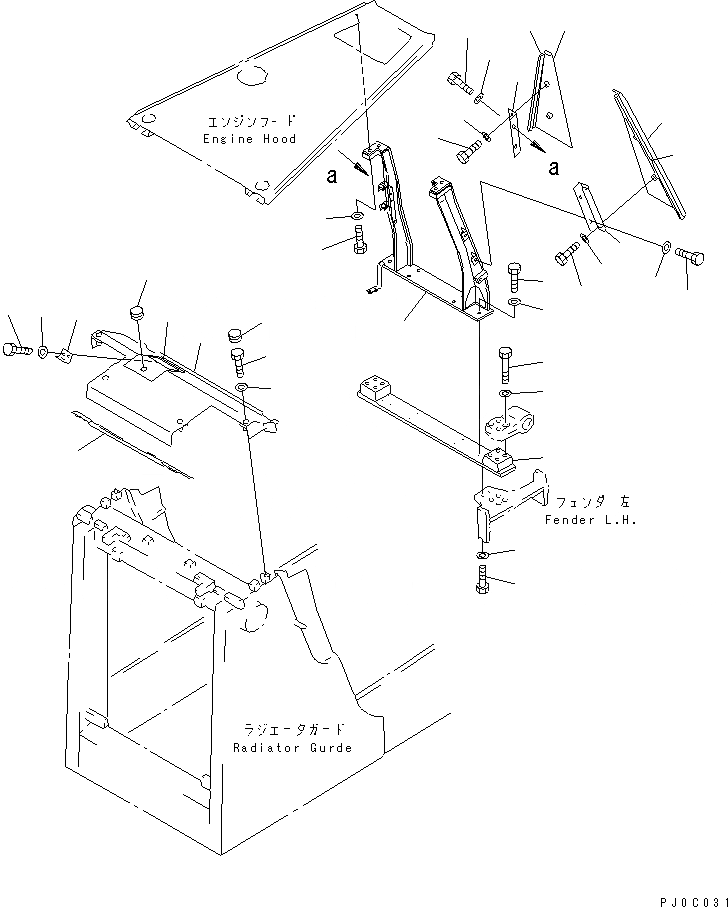 エンジンフード
Engine Hood

a

a

フェンダ 左
Fender L.H.

ラジエータガード
Radiator Gurde

PJ0C031