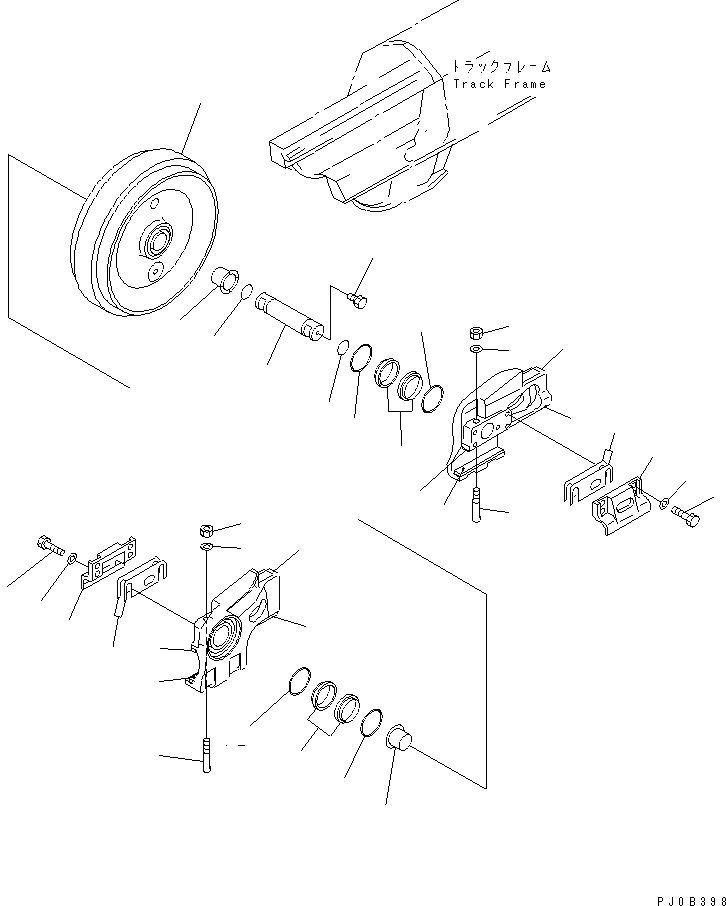 トラックフレーム
Track Frame

PJ0B398