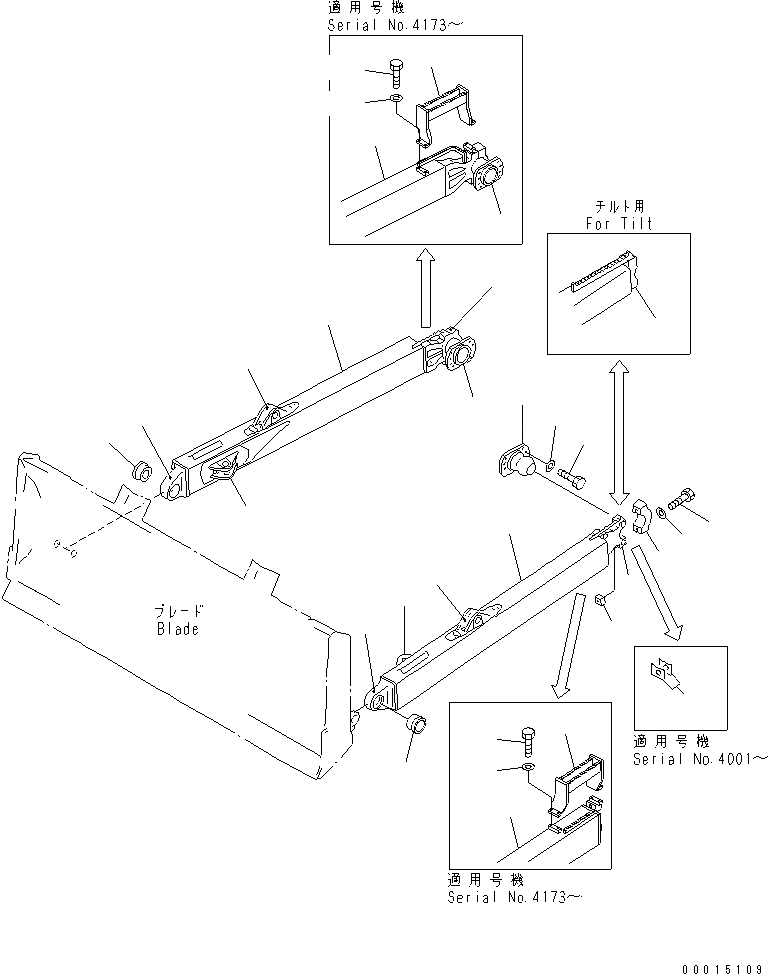 適用号機
Serial No.4173～

チルト用
For Tilt

ブレード
Blade

適用号機
Serial No.4001～

適用号機
Serial No.4173～

00015109