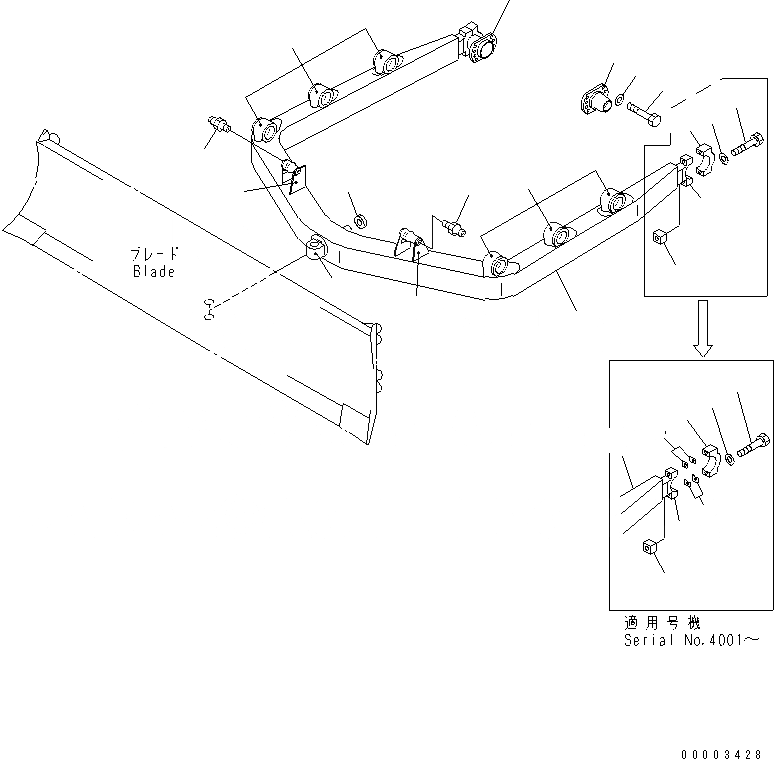 ブレード
Blade

適用号機
Serial No.4001～

00003428