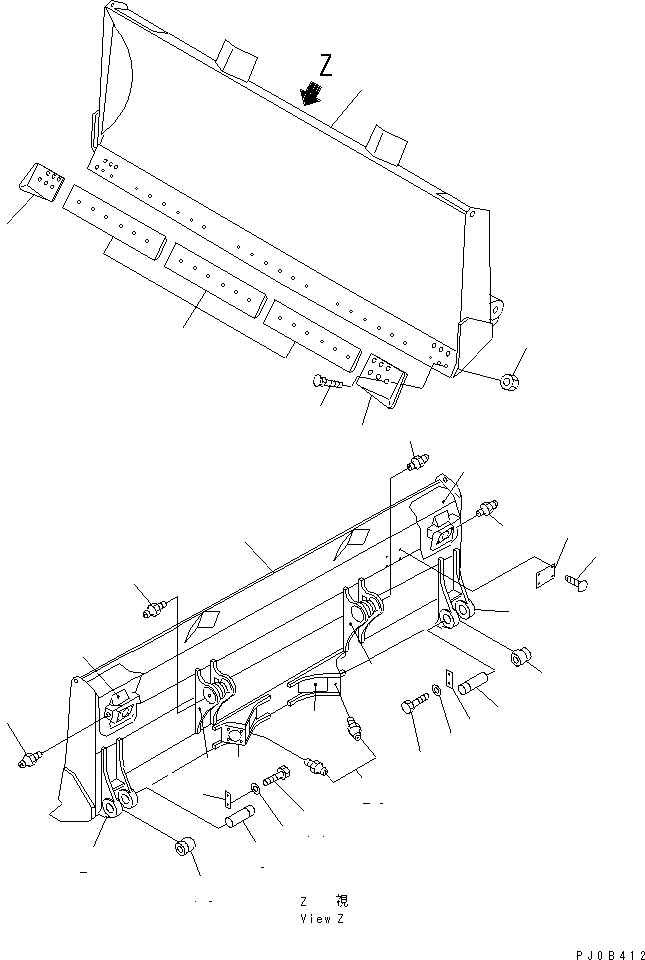 Z

Z 視
View Z

PJ0B412