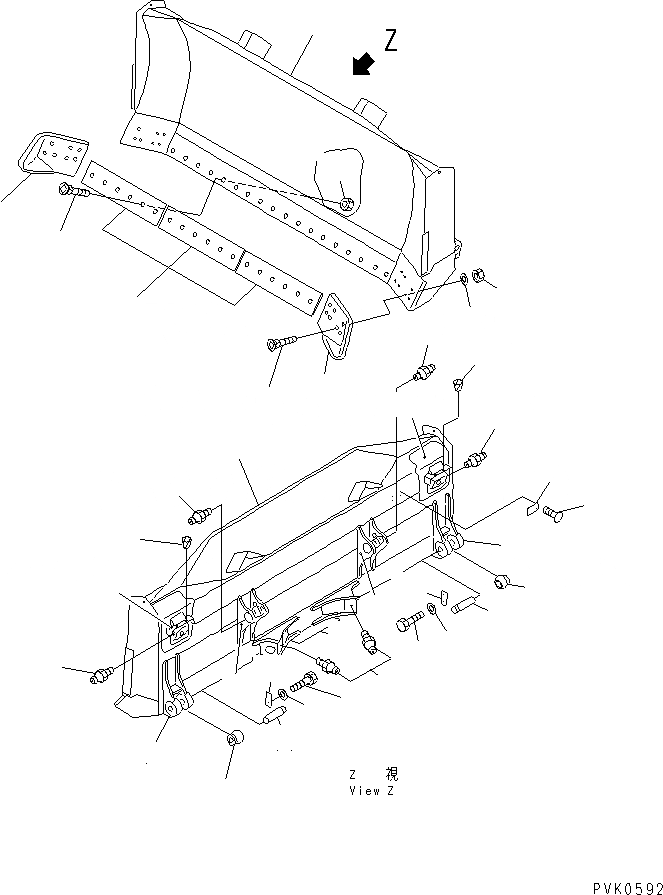 Z

Z 視
View Z

PVK0592