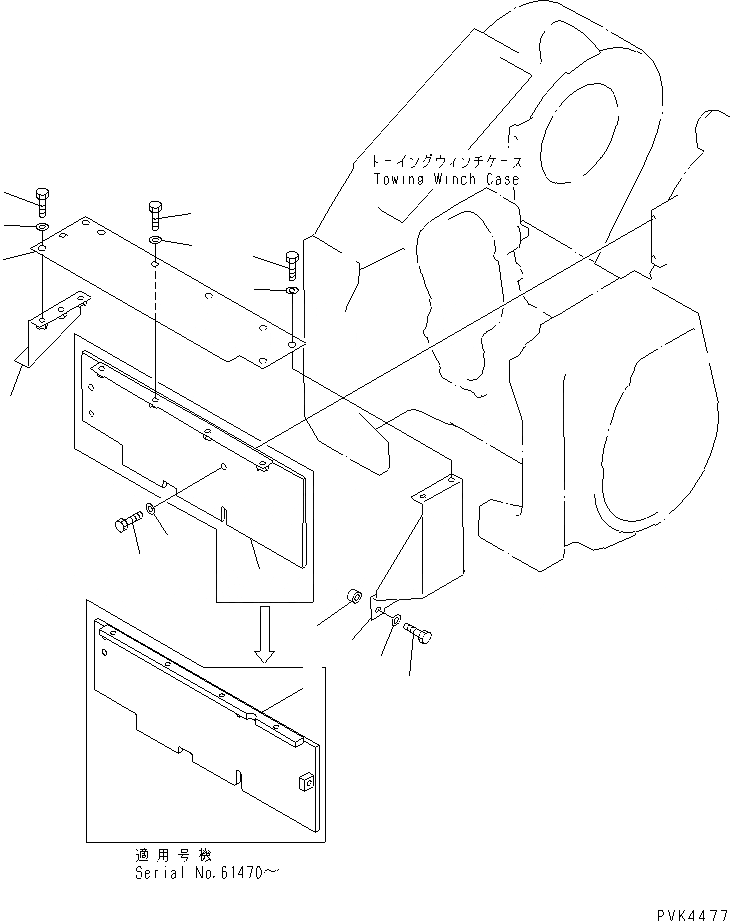 トーイングウィンチケース
Towing Winch Case

適用号機
Serial No.61470~

PVK4477