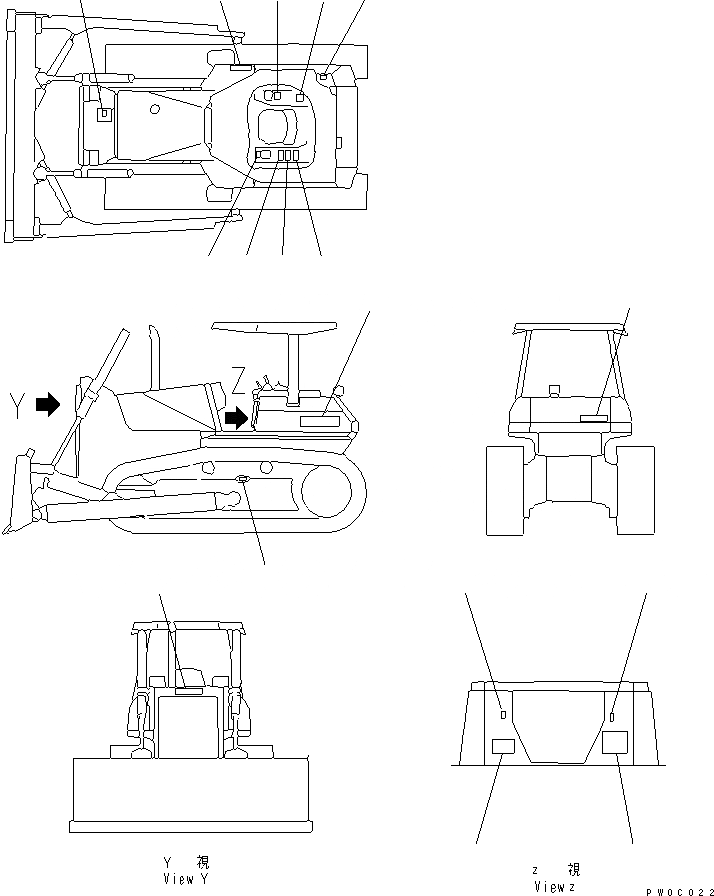 Y

Z

Y 視
View Y

z 視
View z

PW0C022