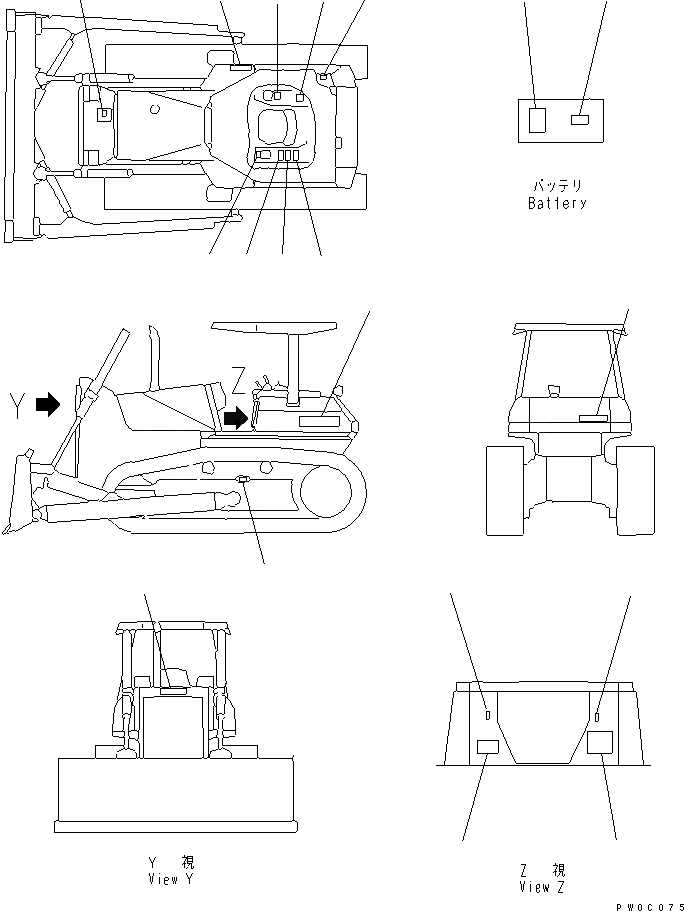 バッテリ
Battery

Y

Z

Y 視
View Y

Z 視
View Z

PW0C075