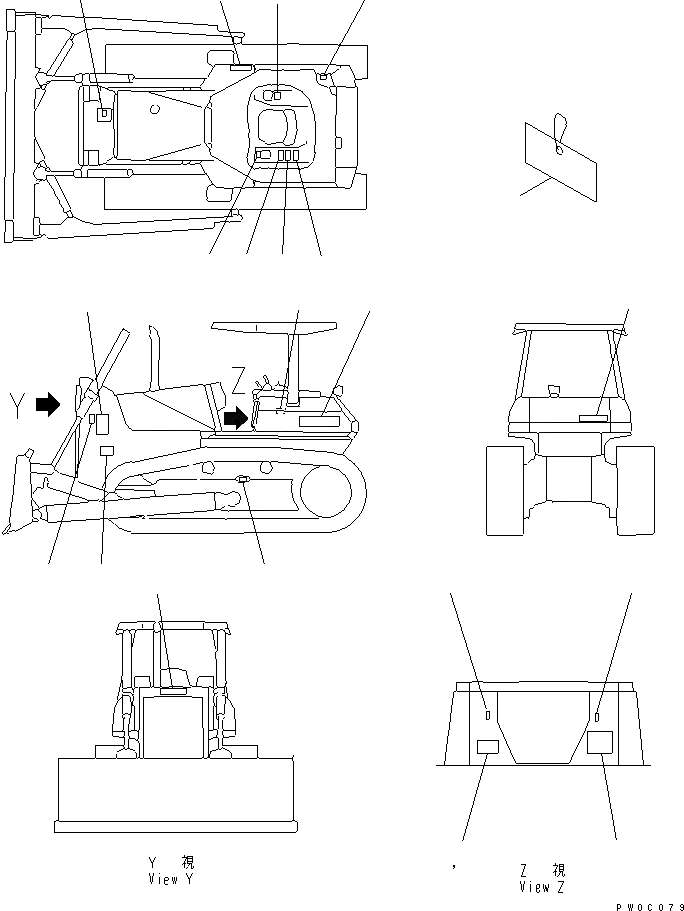 Y

Z

Y 視
View Y

Z 視
View Z

PW0C079