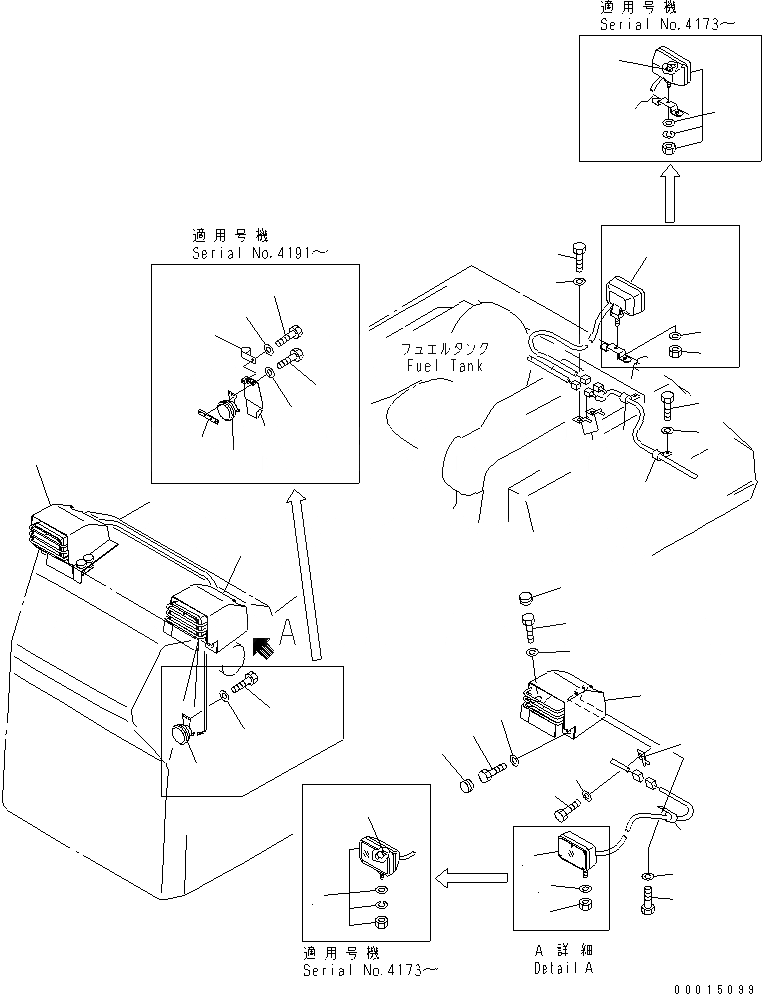 適用号機
Serial No.4173～

適用号機
Serial No.4191～

フュエルタンク
Fuel Tank

A

適用号機
Serial No.4173～

A 詳細
Detail A

00015099