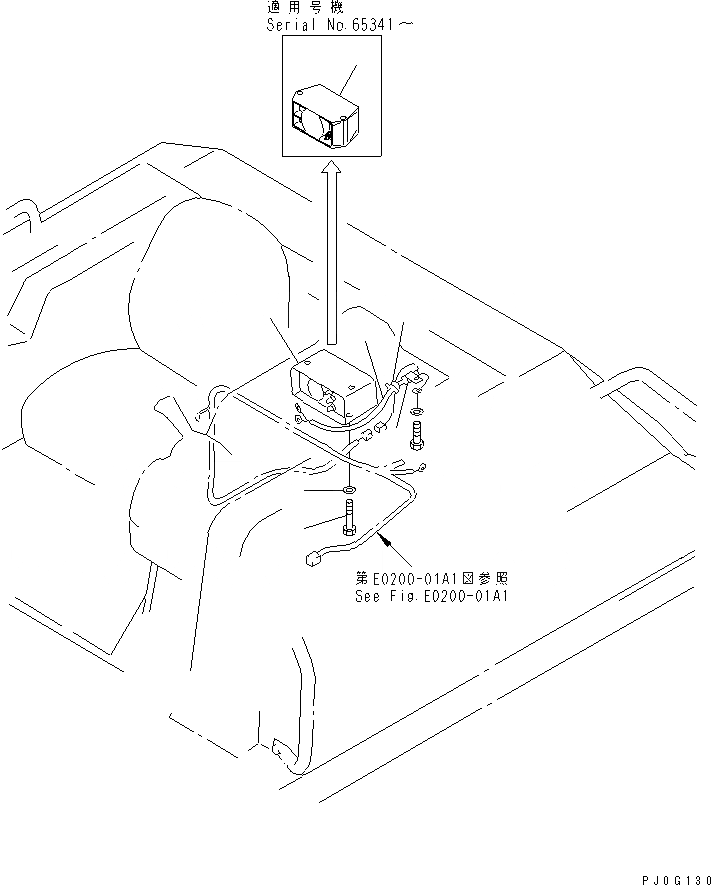 適用号機
Serial No.65341～

第E0200-01A1図参照
See Fig.E0200-01A1

PJ0G130