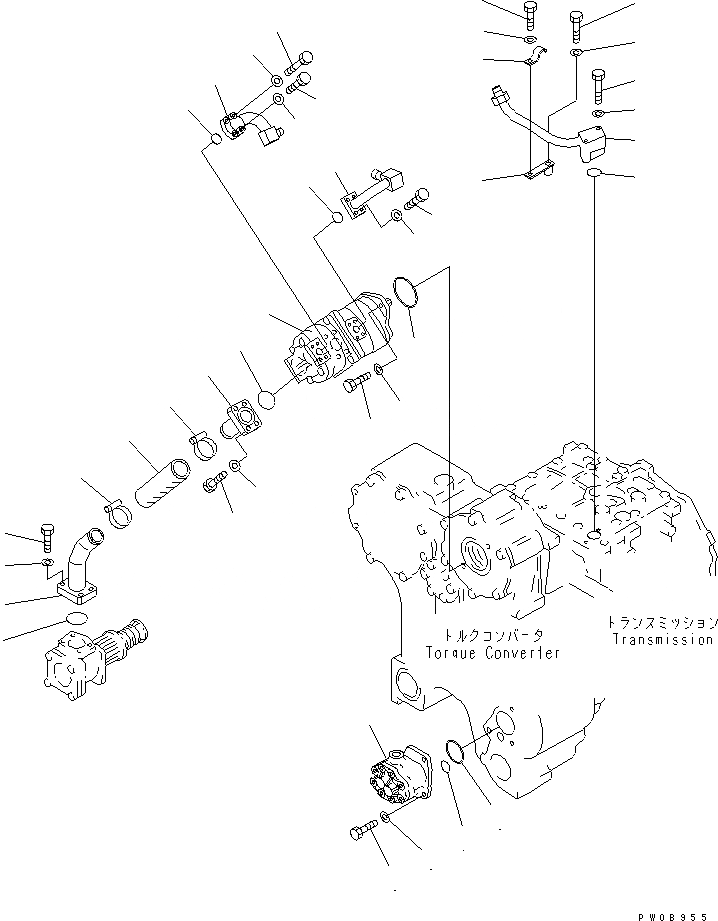 トルクコンバータ
Torque Converter

トランスミッション
Transmission

PW08955