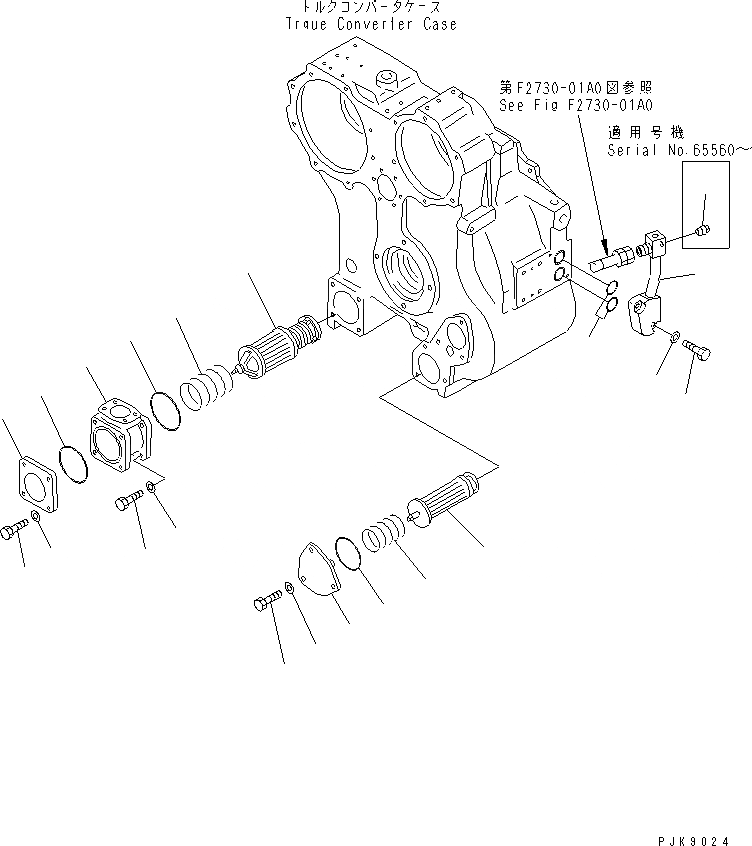 トルクコンバータケース
Trque Converter Case

第F2730-01A0図参照
See Fig F2730-01A0

適用号機
Serial No.65560～

PJK9024