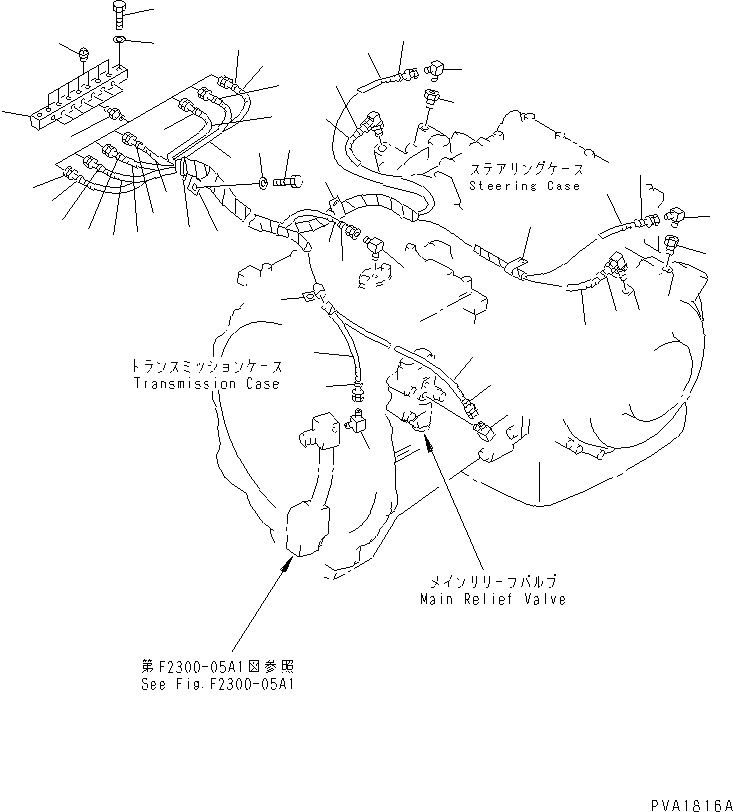 ステアリングケース
Steering Case

トランスミッションケース
Transmission Case

メインリリーフバルブ
Main Relief Valve

第F2300-05A1図参照
See Fig.F2300-05A1

PVA1816A