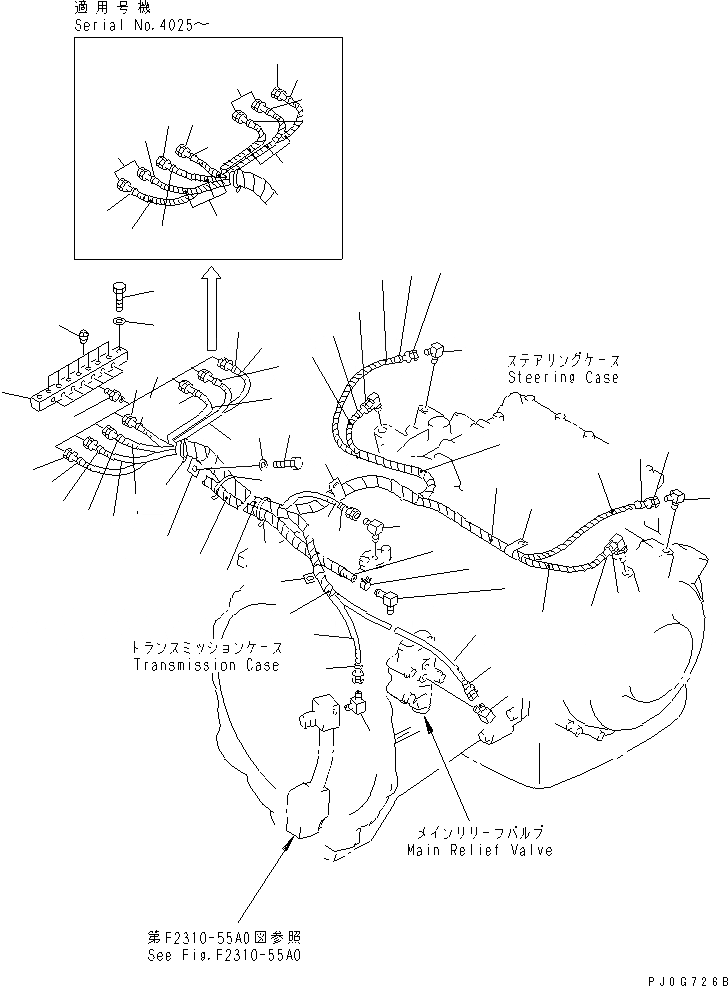 適用号機
Serial No.4025～

ステアリングケース
Steering Case

トランスミッションケース
Transmission Case

メインリリーフバルブ
Main Relief Valve

第F2310-55A0図参照
See Fig.F2310-55A0

PJ0G726B