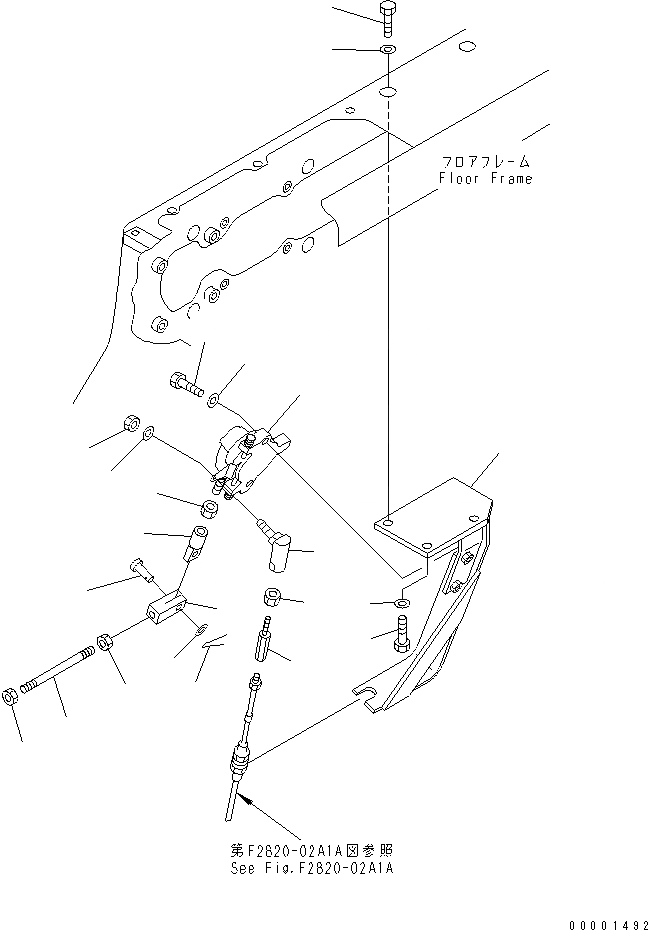 フロアフレーム
Floor Frame

第F2820-02A1A図参照
See Fig.F2820-02A1A

00001492