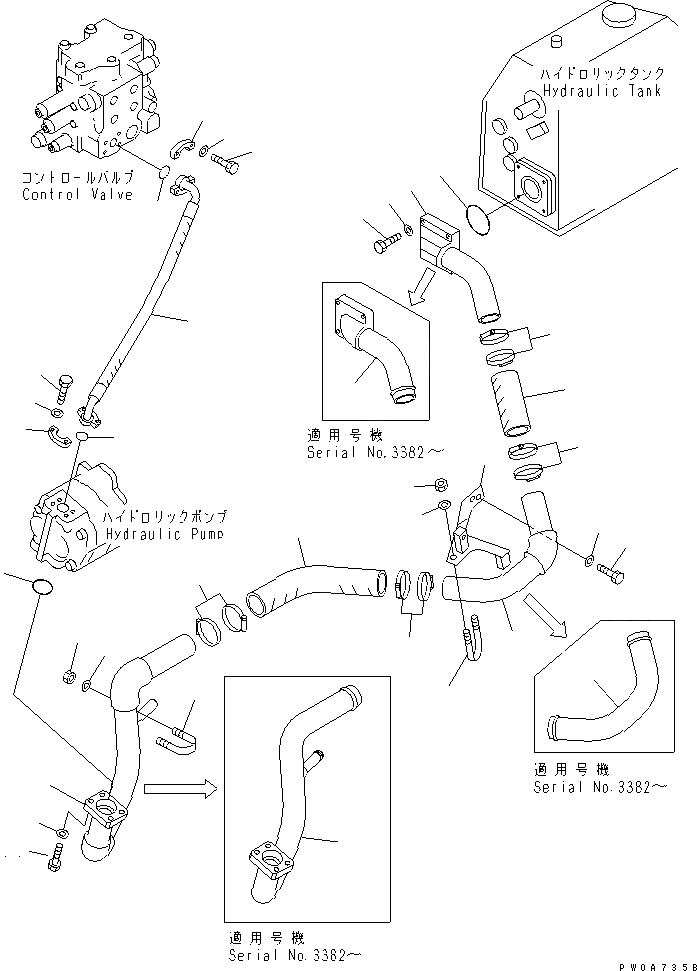 ハイドロリックタンク
Hydraulic Tank

コントロールバルブ
Control Valve

適用号機
Serial No.3382～

ハイドロリックポンプ
Hydraulic Pump

適用号機
Serial No.3382～

適用号機
Serial No.3382～

PW0A735B