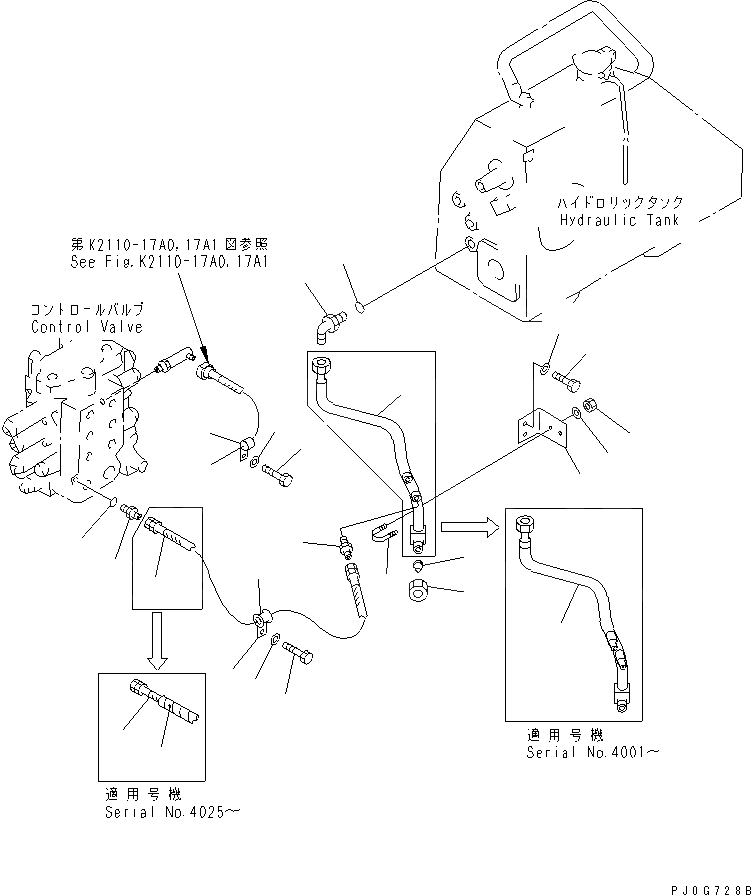 ハイドロリックタンク
Hydraulic Tank

第K2110-17A0,17A1図参照
See Fig.K2110-17A0,17A1

コントロールバルブ
Control Valve

適用号機
Serial No.4001~

適用号機
Serial No.4025~

PJ0G728B