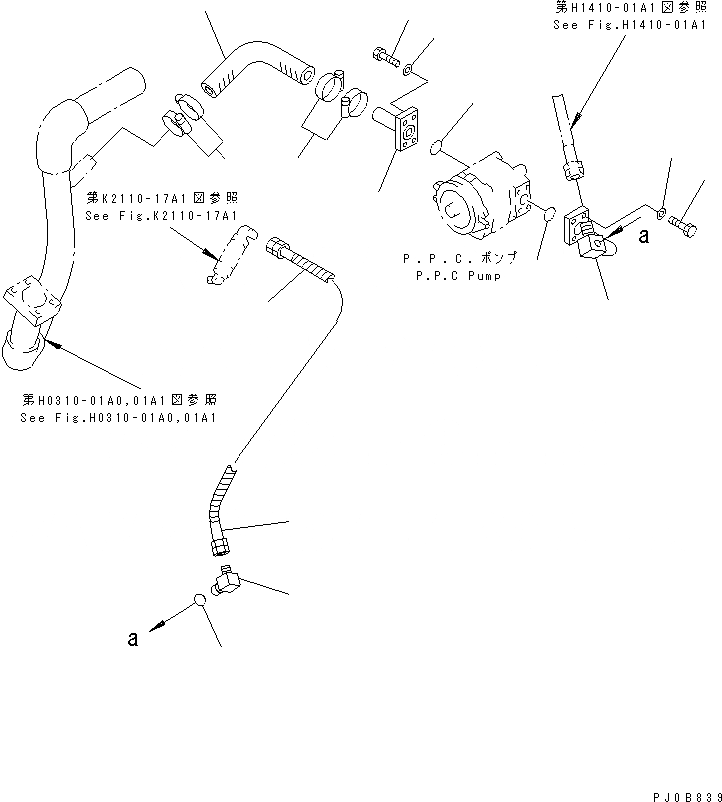 第H1410-01A1図参照
See Fig.H1410-01A1

第K2110-17A1図参照
See Fig.K2110-17A1

P.P.C.ポンプ
P.P.C Pump

a

第H0310-01A0,01A1図参照
See Fig.H0310-01A0,01A1

a

PJ0B839