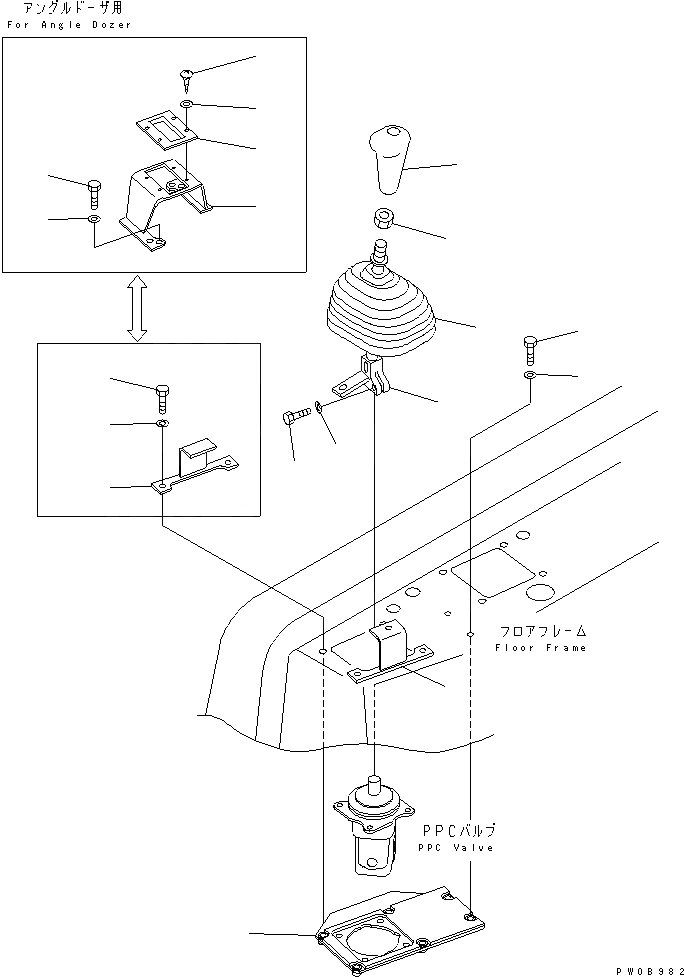 アングルドーザ用
For Angle Dozer

フロアフレーム
Floor Frame

PPCバルブ
PPC Valve

PW0B982