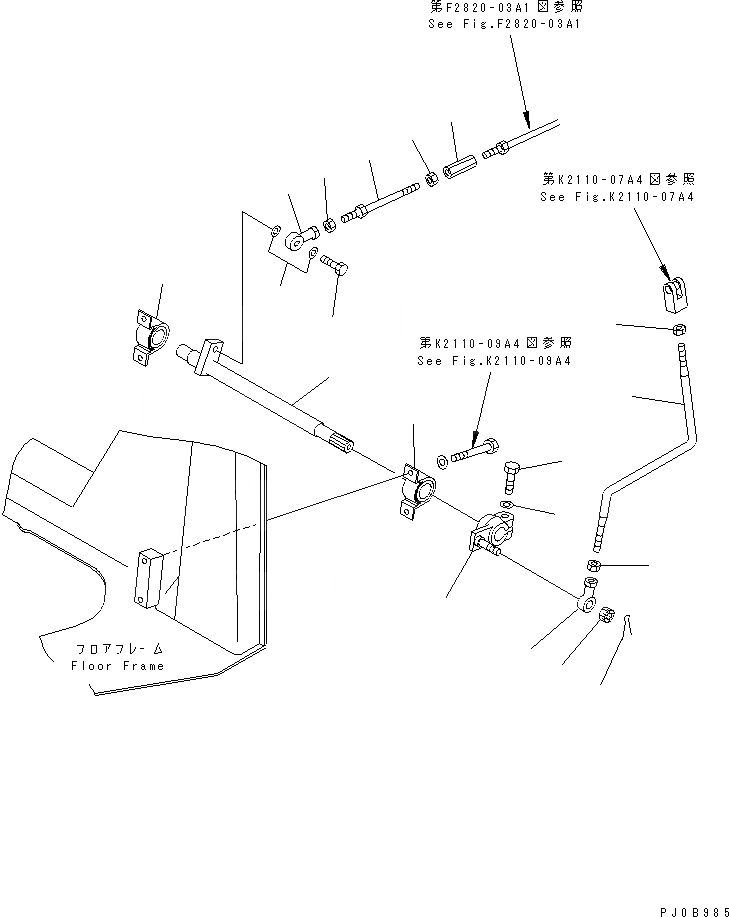 第F2820-03A1図参照
See Fig.F2820-03A1

第K2110-07A4図参照
See Fig.K2110-07A4

第K2110-09A4図参照
See Fig.K2110-09A4

フロアフレーム
Floor Frame

PJ0B985