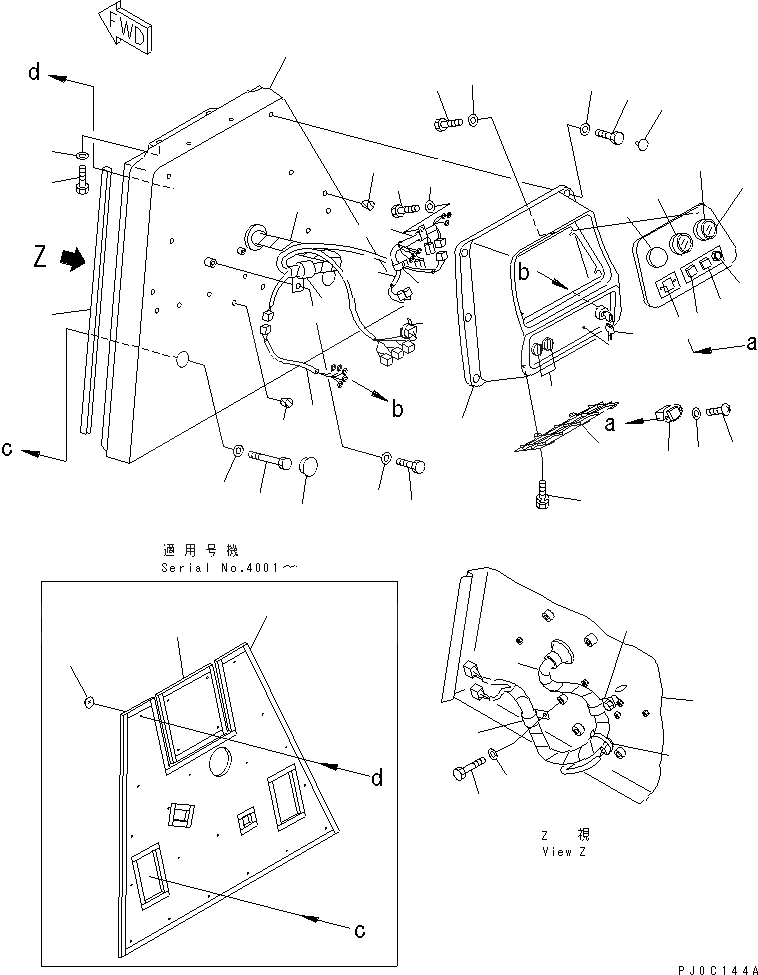 FWD

d

Z

c

b

b

a

a

適用号機
Serial No.4001～

d

c

Z 視
View Z

PJ0C144A