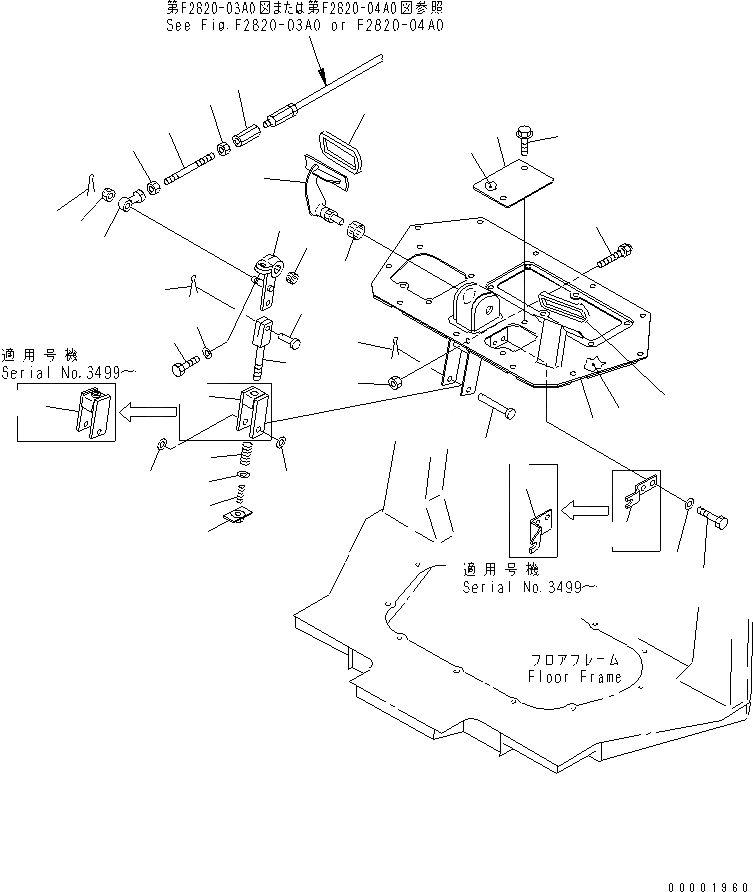 第F2820-03A0図または第F2820-04A0図参照
See Fig.F2820-03A0 or F2820-04A0

適用号機
Serial No.3499～

適用号機
Serial No.3499～

フロアフレーム
Floor Frame

00001960