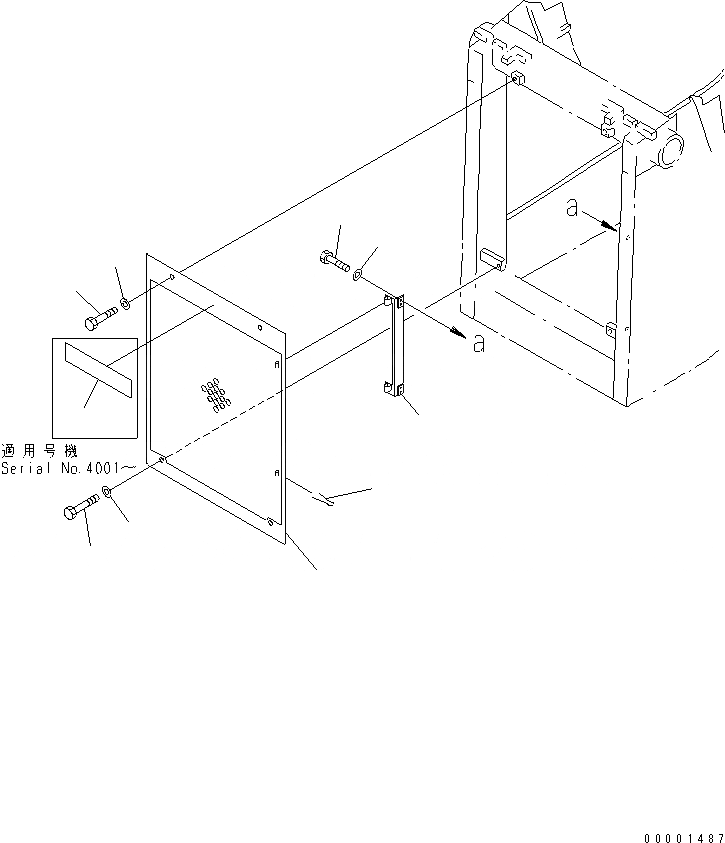 a

a

適用号機
Serial No.4001～

00001487