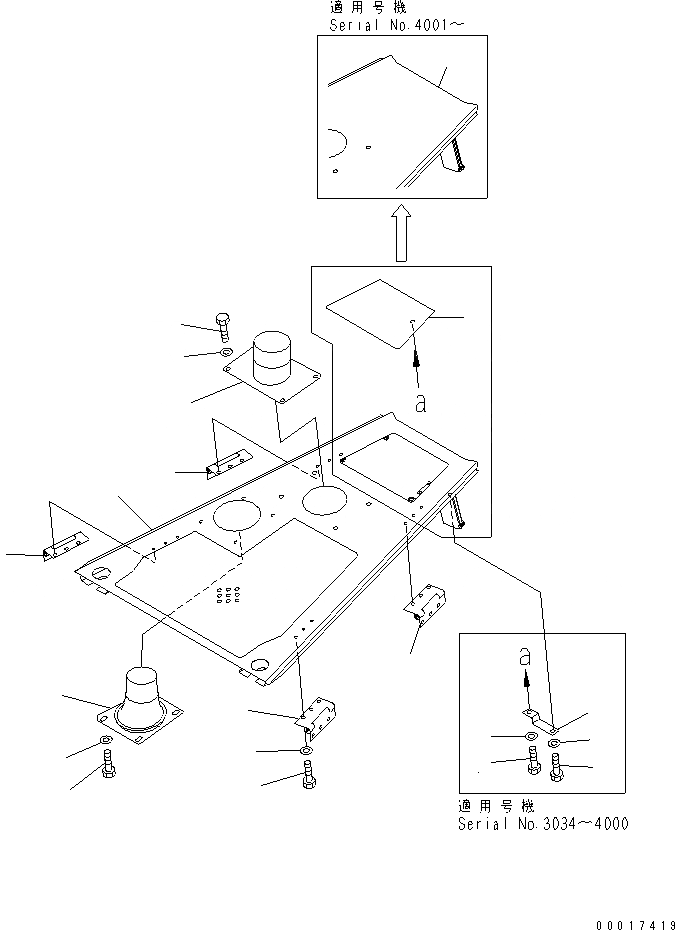 適用号機
Serial No.4001～

a

a

適用号機
Serial No.3034～4000

00017419