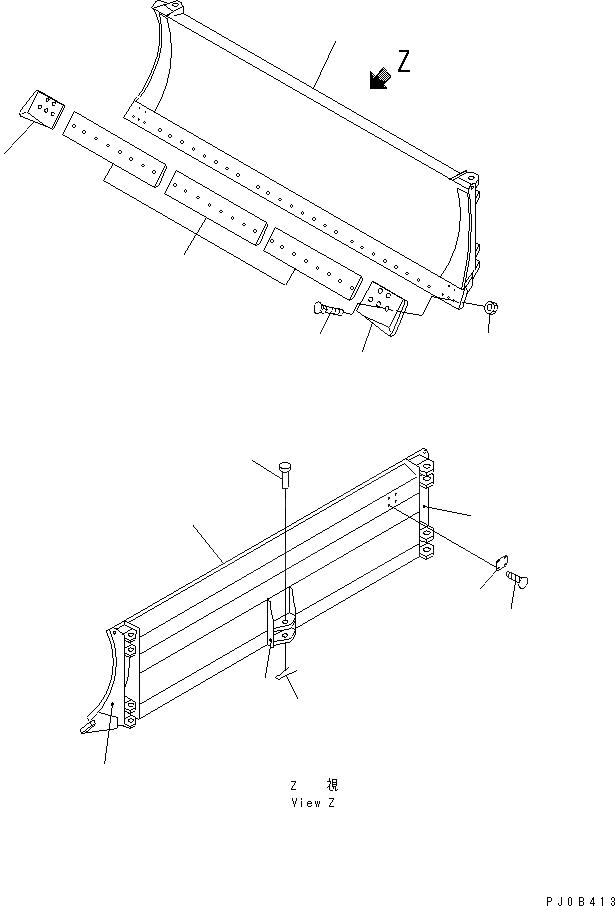 Z

Z 視
View Z

PJ0B413