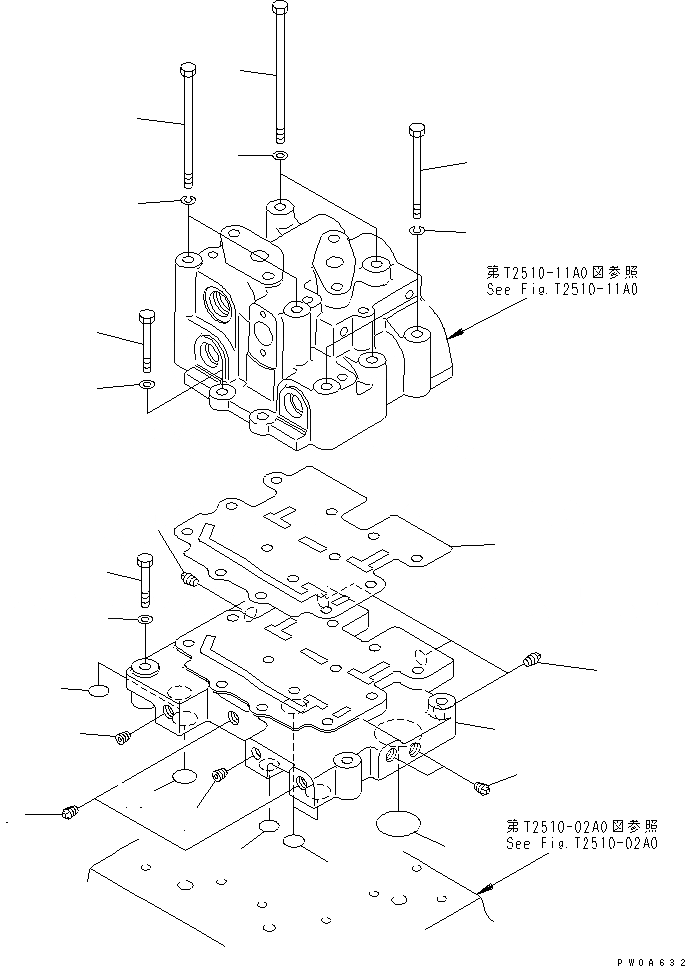 第T2510-11A0図参照
See Fig.T2510-11A0

第T2510-02A0図参照
See Fig.T2510-02A0

PW0A632