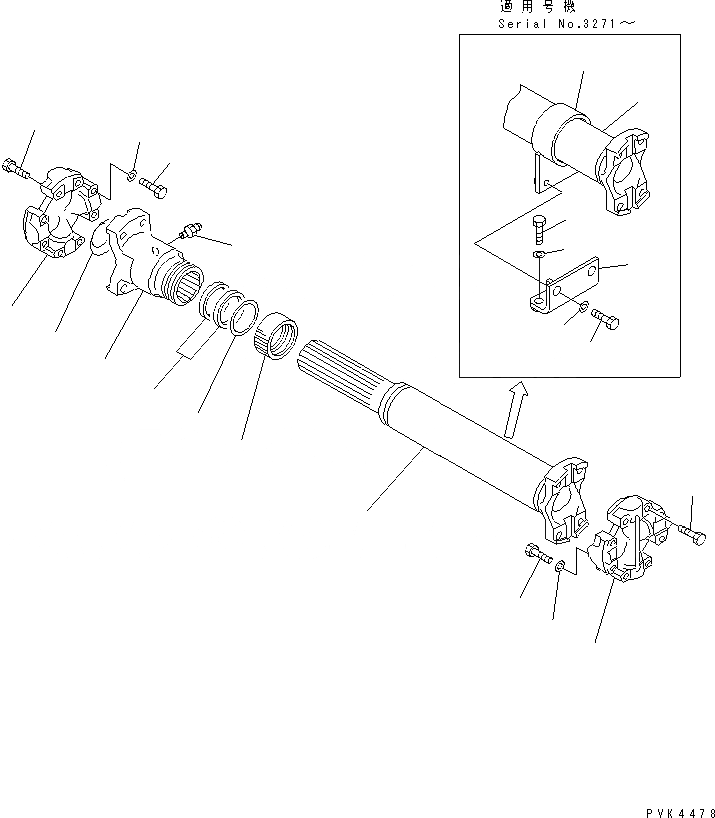 適用号機
Serial No.3271～

PVK4478