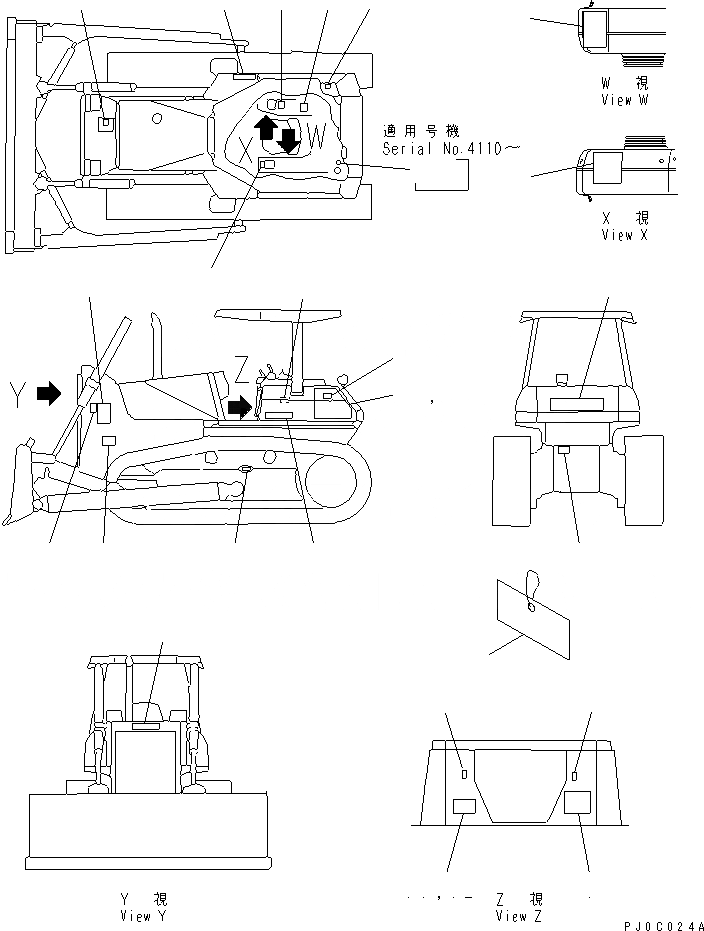 X
W
適用号機
Serial No.4110～

W 視
View W

X 視
View X

Y
Z

Y 視
View Y

Z 視
View Z

PJ0C024A