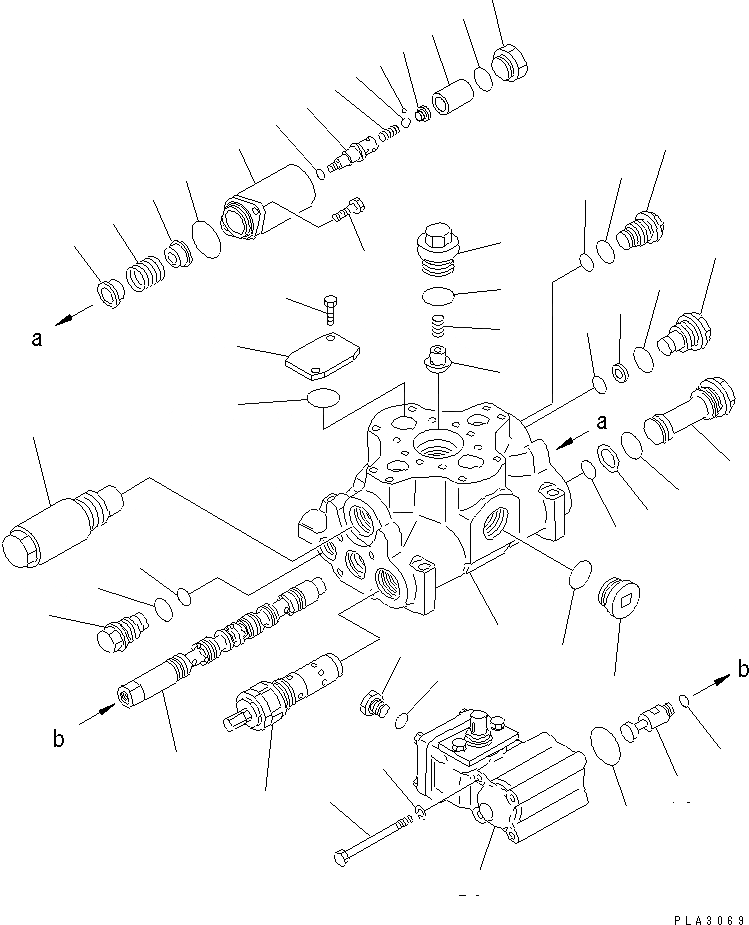 a

a

b

b

PLA3069