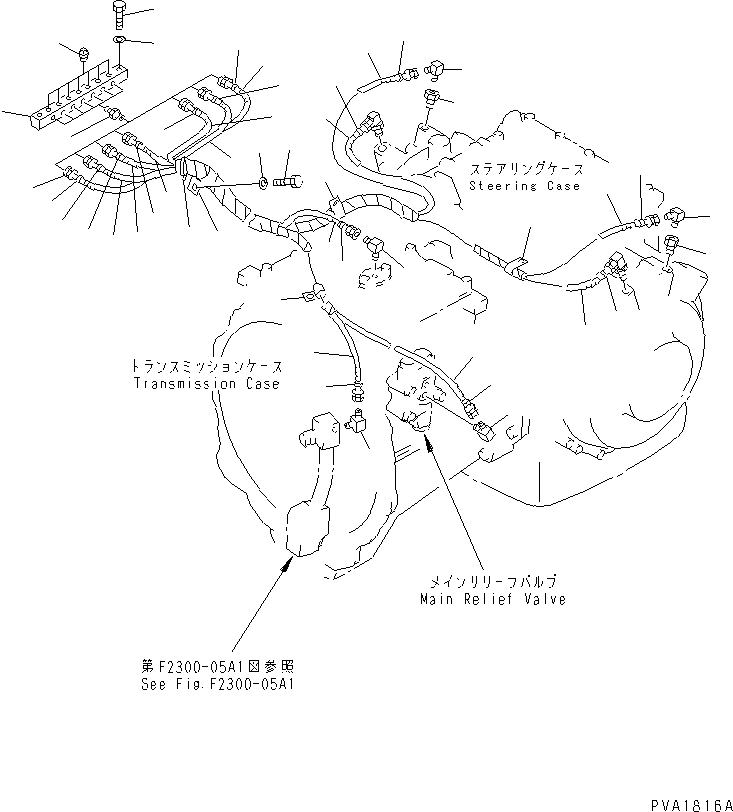 ステアリングケース
Steering Case

トランスミッションケース
Transmission Case

メインリリーフバルブ
Main Relief Valve

第F2300-05A1図参照
See Fig.F2300-05A1

PVA1816A