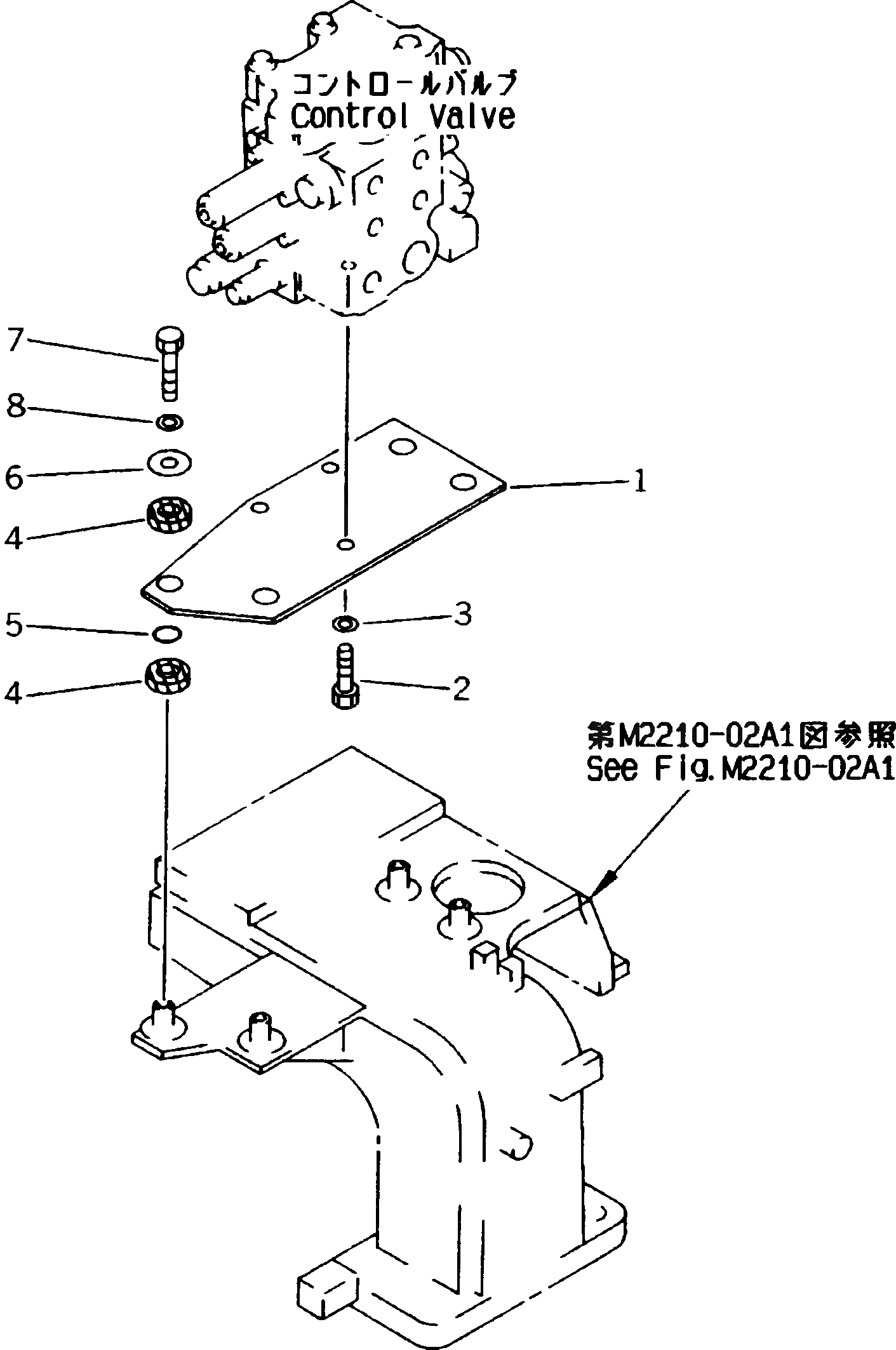 コントロールバルブ
Control Valve

7

8

6

4

1

5

3

4

2

第M2210-02A1図参照
See Fig.M2210-02A1